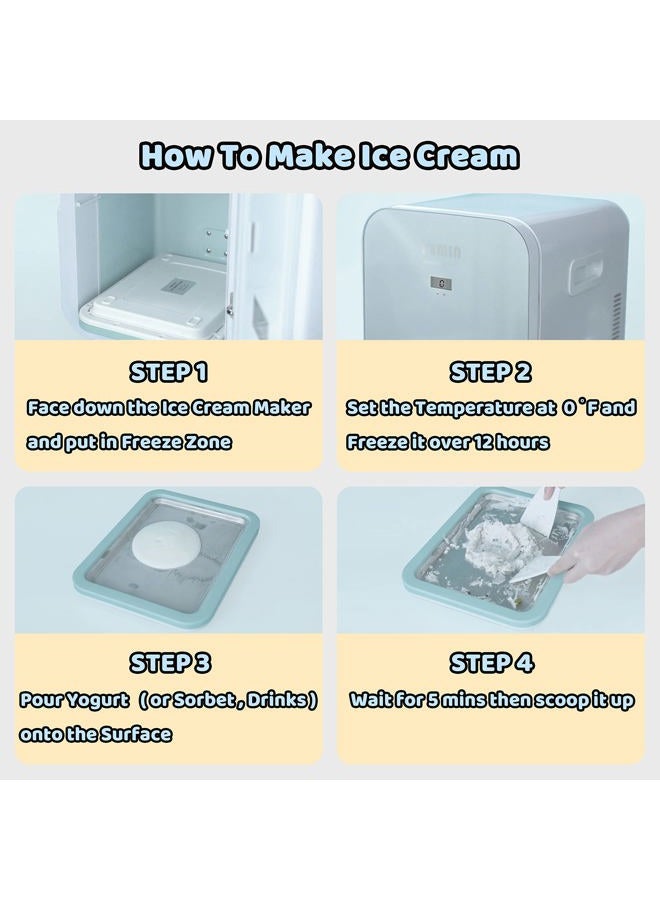 How To Make Ice Cream

STEP 1
Face down the Ice Cream Maker and put in Freeze Zone

STEP 2
Set the Temperature at 0 °F and Freeze it over 12 hours

STEP 3
Pour Yogurt (or Sorbet, Drinks) onto the Surface

STEP 4
Wait for 5 mins then scoop it up